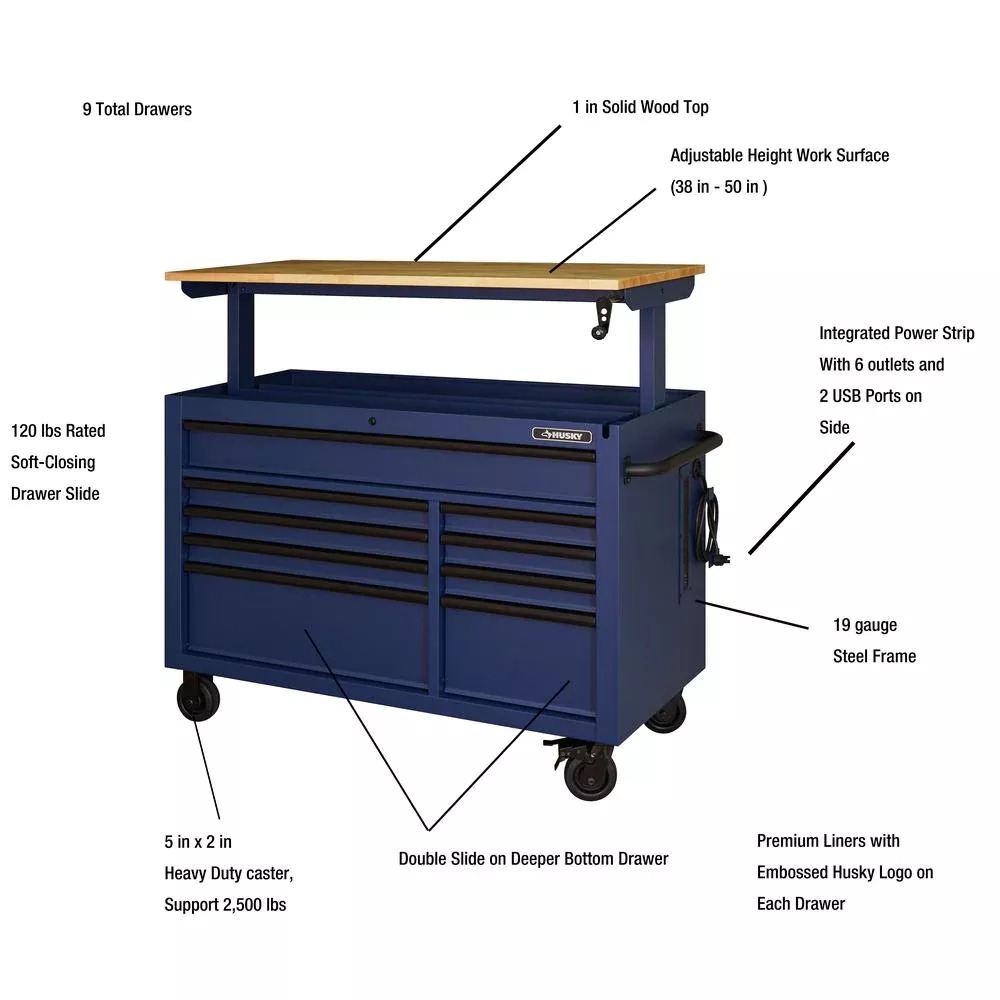 9 Total Drawers

1 in Solid Wood Top

Adjustable Height Work Surface (38 in - 50 in )

Integrated Power Strip With 6 outlets and 2 USB Ports on Side

120 lbs Rated Soft-Closing Drawer Slide

HUSKY

19 gauge Steel Frame

5 in x 2 in Heavy Duty caster, Support 2,500 lbs

Double Slide on Deeper Bottom Drawer

Premium Liners with Embossed Husky Logo on Each Drawer